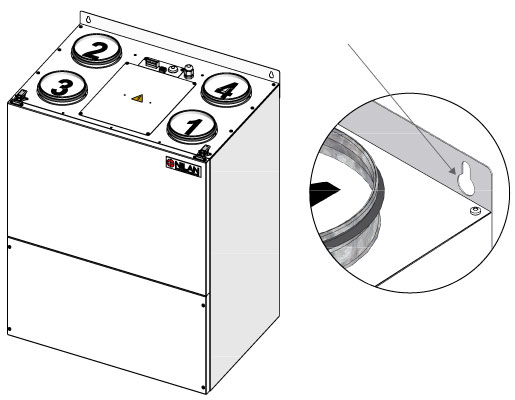 2
3
4
1
NILAN